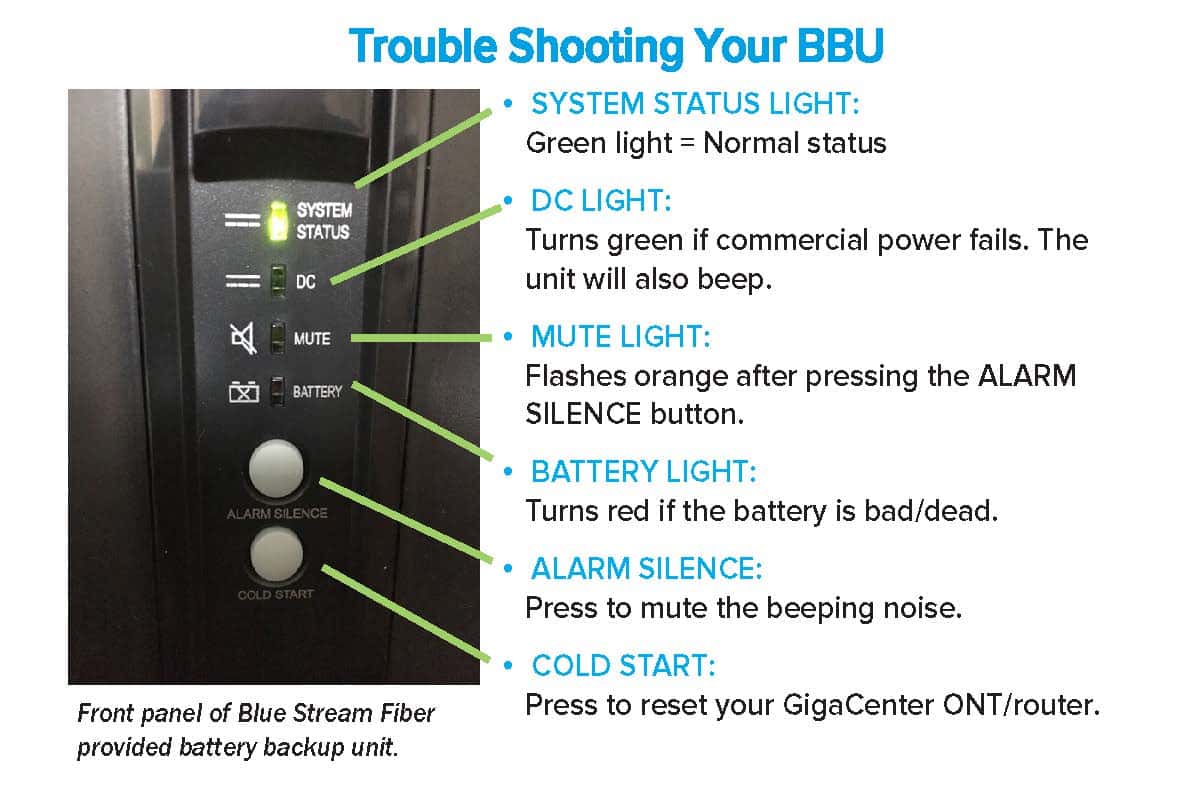 Trouble Shooting Your BBU

SYSTEM STATUS

DC

MUTE

BATTERY

ALARM SILENCE

COLD START

Front panel of Blue Stream Fiber provided battery backup unit.

• SYSTEM STATUS LIGHT:
Green light = Normal status

• DC LIGHT:
Turns green if commercial power fails. The unit will also beep.

• MUTE LIGHT:
Flashes orange after pressing the ALARM SILENCE button.

• BATTERY LIGHT:
Turns red if the battery is bad/dead.

• ALARM SILENCE:
Press to mute the beeping noise.

• COLD START:
Press to reset your GigaCenter ONT/router.